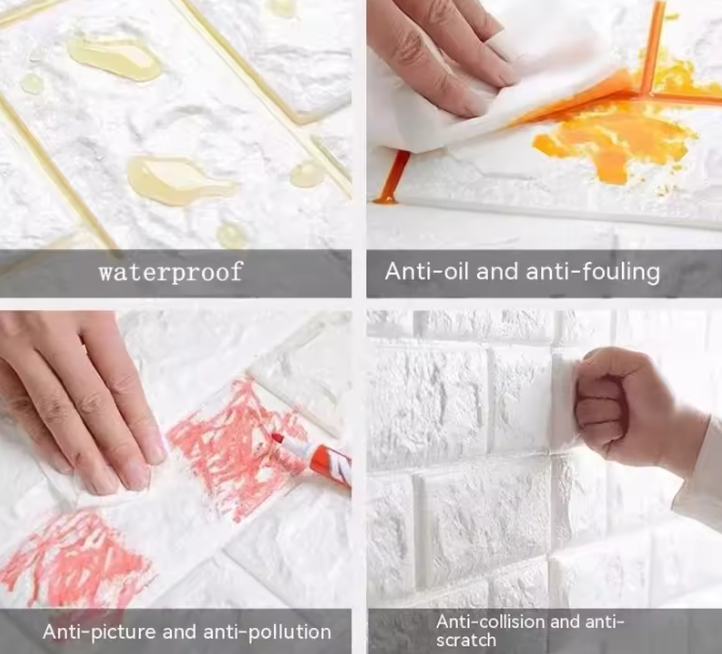 waterproof

Anti-oil and anti-fouling

Anti-picture and anti-pollution

Anti-collision and anti-scratch