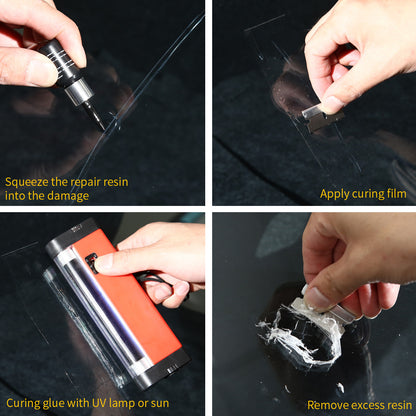 Squeeze the repair resin into the damage

Apply curing film

Curing glue with UV lamp or sun

Remove excess resin