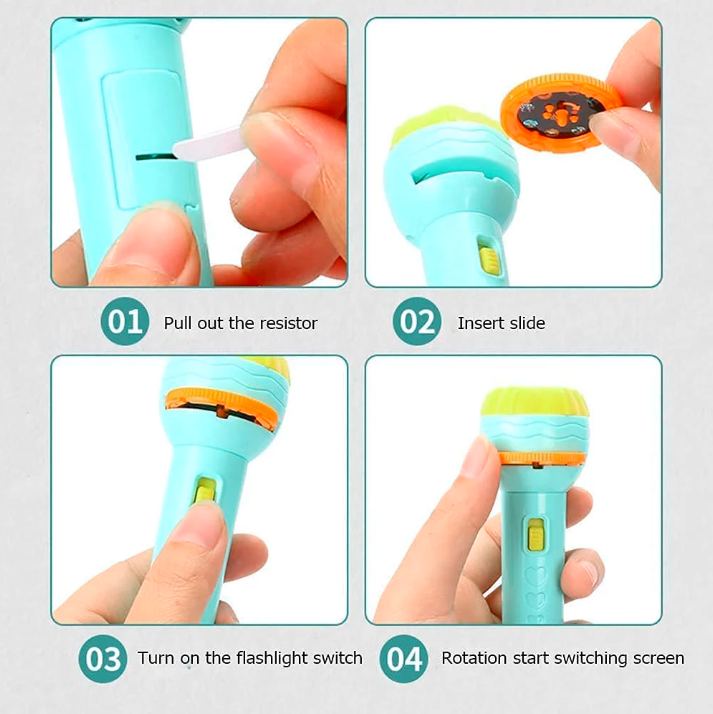 01 Pull out the resistor

02 Insert slide

03 Turn on the flashlight switch

04 Rotation start switching screen